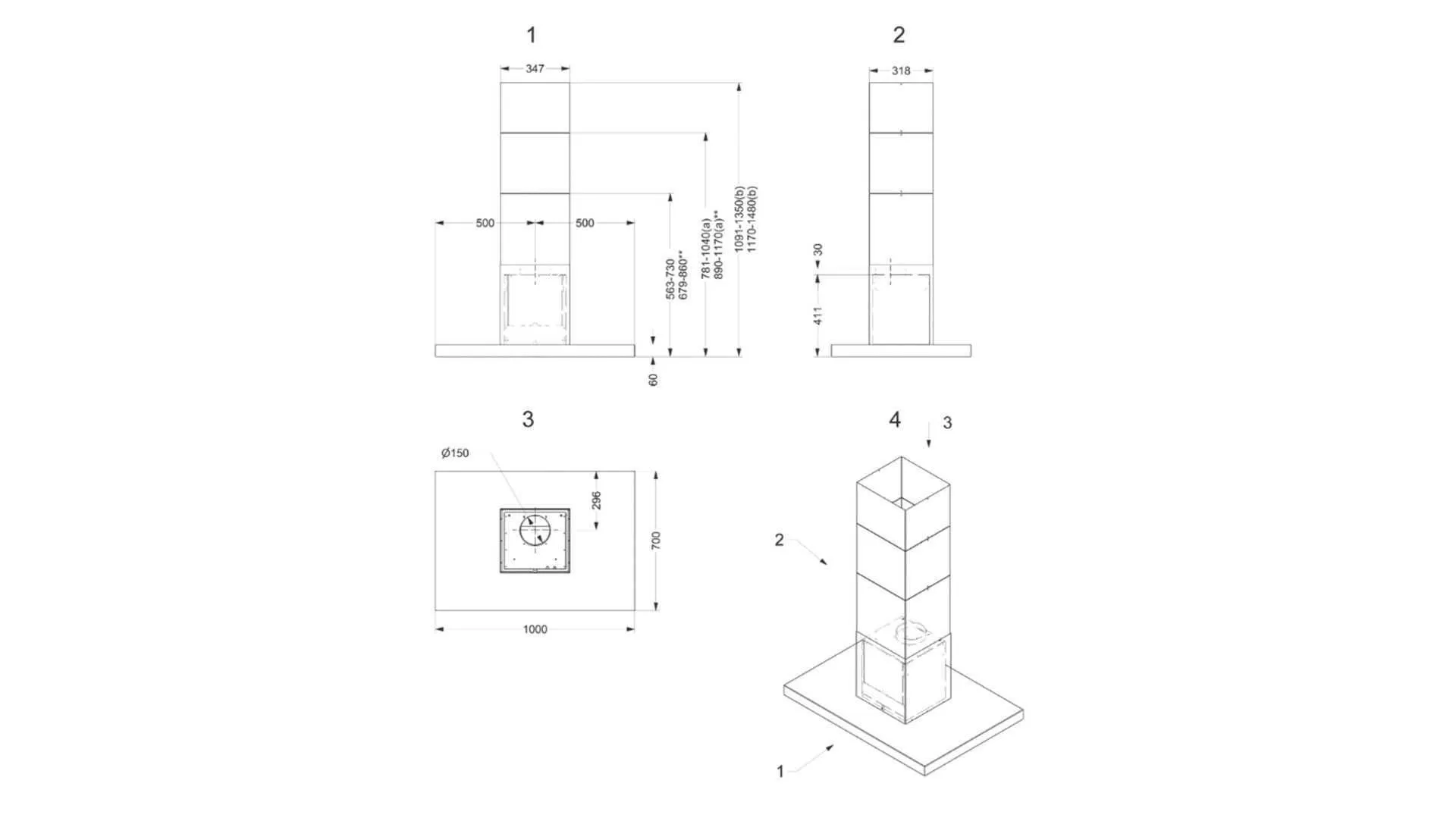 1

347

500

500

563-730
679-860**

781-1040(a)
890-1170(a)**

1091-1350(b)
1170-1480(b)

60

2

318

30

411

3

Ø150

296

700

1000

4

3

2

1